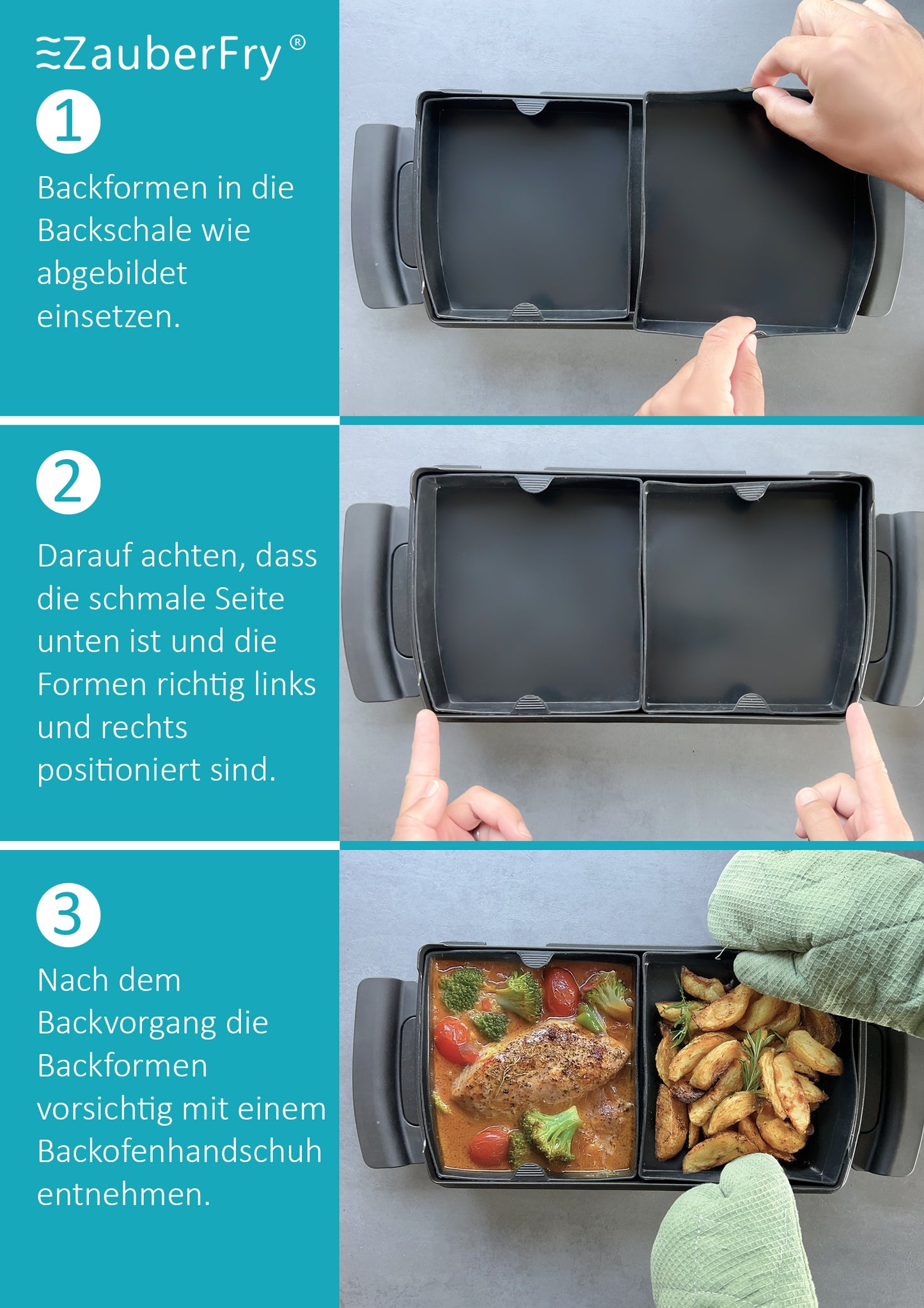 ZauberFry®

1

Backformen in die Backschale wie abgebildet einsetzen.

2

Darauf achten, dass die schmale Seite unten ist und die Formen richtig links und rechts positioniert sind.

3

Nach dem Backvorgang die Backformen vorsichtig mit einem Backofenhandschuh entnehmen.