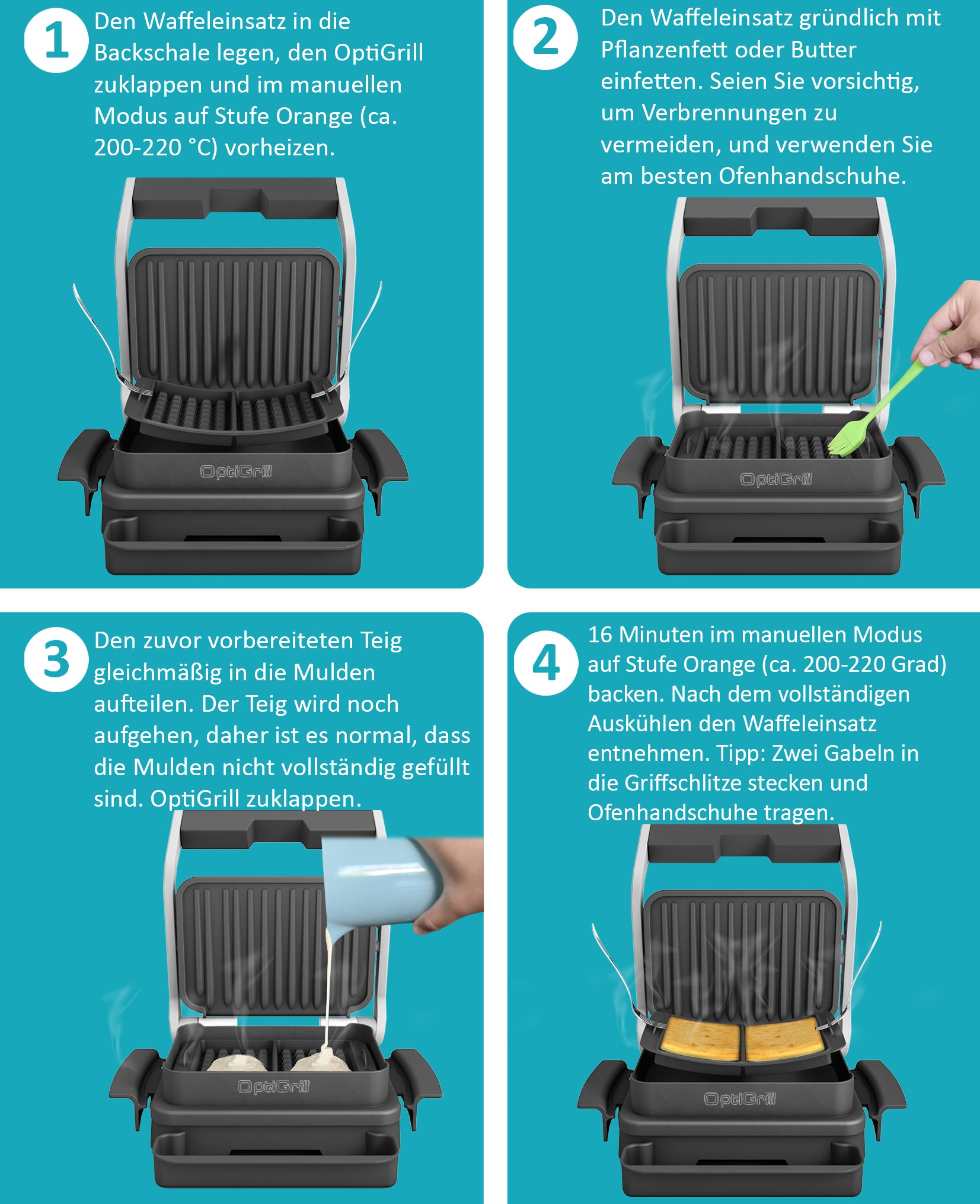 1 Den Waffeleinsatz in die Backschale legen, den OptiGrill zuklappen und im manuellen Modus auf Stufe Orange (ca. 200-220 °C) vorheizen.

OptiGrill

2 Den Waffeleinsatz gründlich mit Pflanzenfett oder Butter einfetten. Seien Sie vorsichtig, um Verbrennungen zu vermeiden, und verwenden Sie am besten Ofenhandschuhe.

OptiGrill

3 Den zuvor vorbereiteten Teig gleichmäßig in die Mulden aufteilen. Der Teig wird noch aufgehen, daher ist es normal, dass die Mulden nicht vollständig gefüllt sind. OptiGrill zuklappen.

OptiGrill

4 16 Minuten im manuellen Modus auf Stufe Orange (ca. 200-220 Grad) backen. Nach dem vollständigen Auskühlen den Waffeleinsatz entnehmen. Tipp: Zwei Gabeln in die Griffschlitze stecken und Ofenhandschuhe tragen.

OptiGrill