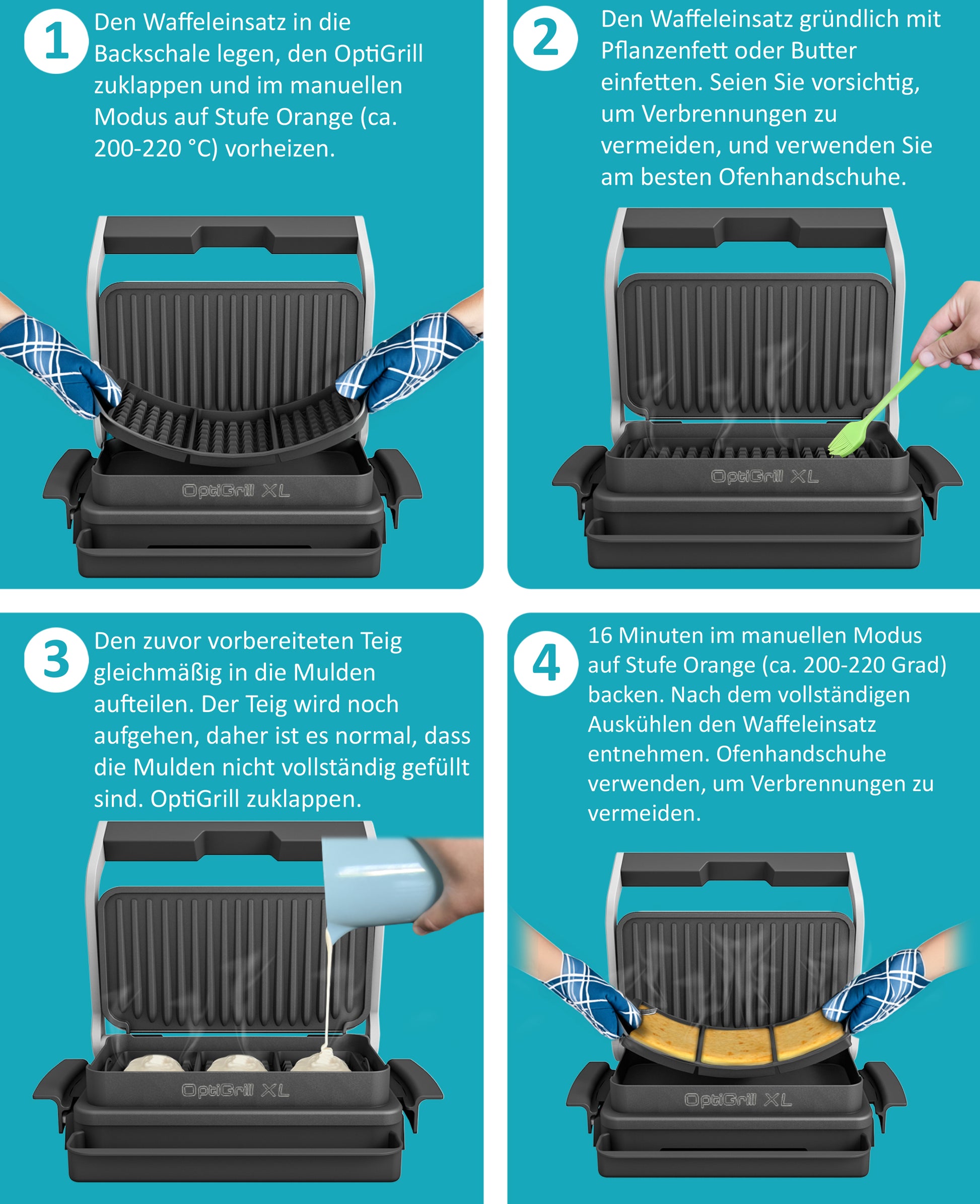 1 Den Waffeleinsatz in die Backschale legen, den OptiGrill zuklappen und im manuellen Modus auf Stufe Orange (ca. 200-220 °C) vorheizen.

OptiGrill XL

2 Den Waffeleinsatz gründlich mit Pflanzenfett oder Butter einfetten. Seien Sie vorsichtig, um Verbrennungen zu vermeiden, und verwenden Sie am besten Ofenhandschuhe.

OptiGrill XL

3 Den zuvor vorbereiteten Teig gleichmäßig in die Mulden aufteilen. Der Teig wird noch aufgehen, daher ist es normal, dass die Mulden nicht vollständig gefüllt sind. OptiGrill zuklappen.

OptiGrill XL

4 16 Minuten im manuellen Modus auf Stufe Orange (ca. 200-220 Grad) backen. Nach dem vollständigen Auskühlen den Waffeleinsatz entnehmen. Ofenhandschuhe verwenden, um Verbrennungen zu vermeiden.

OptiGrill XL