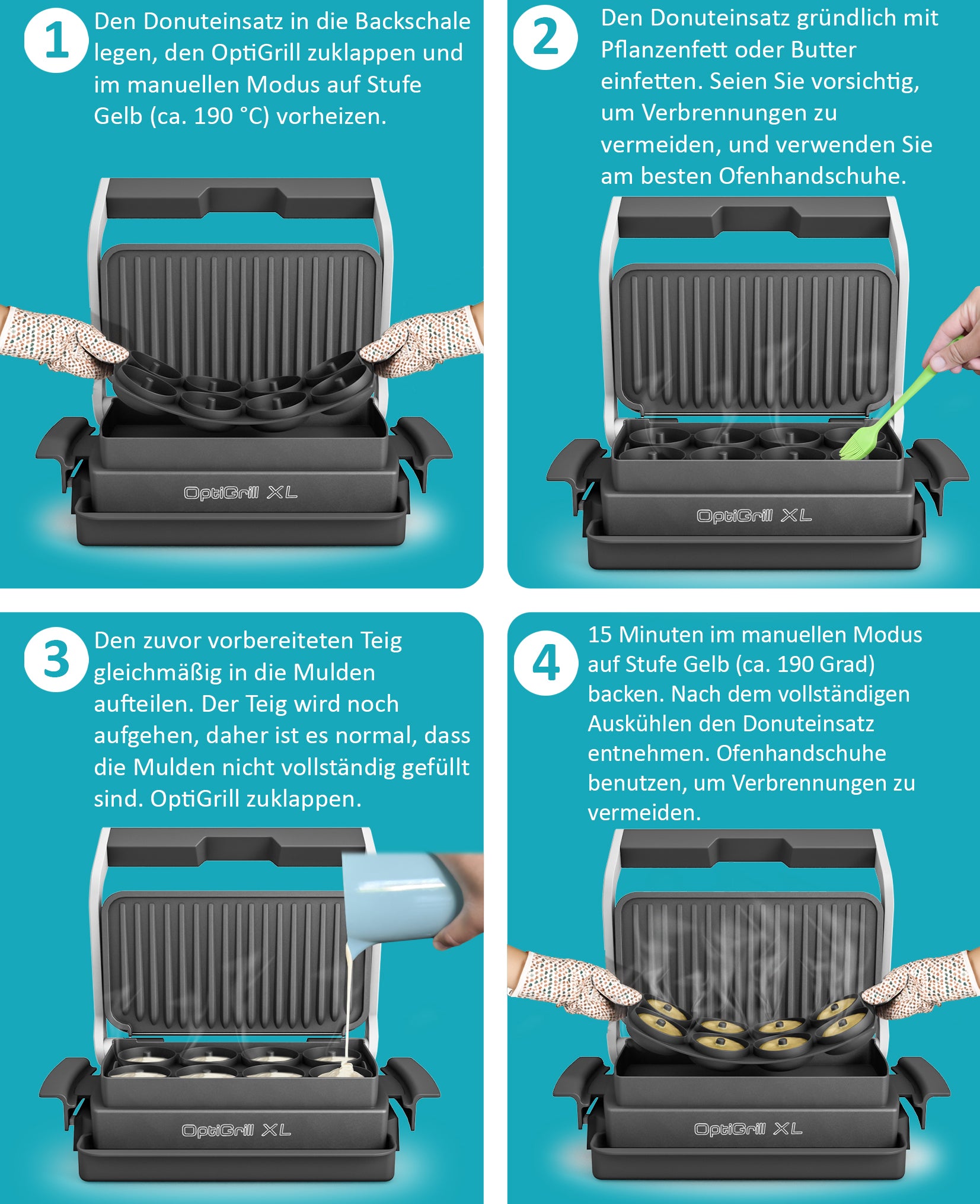 1 Den Donuteinsatz in die Backschale legen, den OptiGrill zuklappen und im manuellen Modus auf Stufe Gelb (ca. 190 °C) vorheizen.

OptiGrill XL

2 Den Donuteinsatz gründlich mit Pflanzenfett oder Butter einfetten. Seien Sie vorsichtig, um Verbrennungen zu vermeiden, und verwenden Sie am besten Ofenhandschuhe.

OptiGrill XL

3 Den zuvor vorbereiteten Teig gleichmäßig in die Mulden aufteilen. Der Teig wird noch aufgehen, daher ist es normal, dass die Mulden nicht vollständig gefüllt sind. OptiGrill zuklappen.

OptiGrill XL

4 15 Minuten im manuellen Modus auf Stufe Gelb (ca. 190 Grad) backen. Nach dem vollständigen Auskühlen den Donuteinsatz entnehmen. Ofenhandschuhe benutzen, um Verbrennungen zu vermeiden.

OptiGrill XL