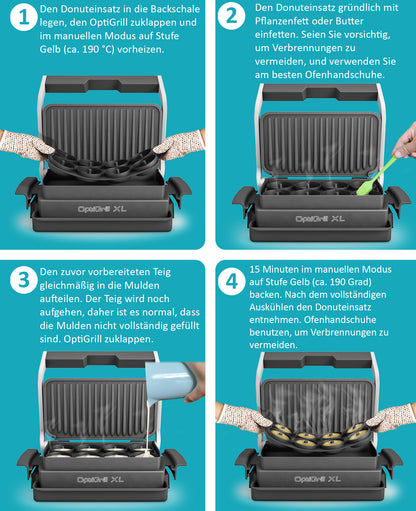 1

Den Donuteinsatz in die Backschale legen, den OptiGrill zuklappen und im manuellen Modus auf Stufe Gelb (ca. 190 °C) vorheizen.

OptiGrill XL

2

Den Donuteinsatz gründlich mit Pflanzenfett oder Butter einfetten. Seien Sie vorsichtig, um Verbrennungen zu vermeiden, und verwenden Sie am besten Ofenhandschuhe.

OptiGrill XL

3

Den zuvor vorbereiteten Teig gleichmäßig in die Mulden aufteilen. Der Teig wird noch aufgehen, daher ist es normal, dass die Mulden nicht vollständig gefüllt sind. OptiGrill zuklappen.

OptiGrill XL

4

15 Minuten im manuellen Modus auf Stufe Gelb (ca. 190 Grad) backen. Nach dem vollständigen Auskühlen den Donuteinsatz entnehmen. Ofenhandschuhe benutzen, um Verbrennungen zu vermeiden.

OptiGrill XL