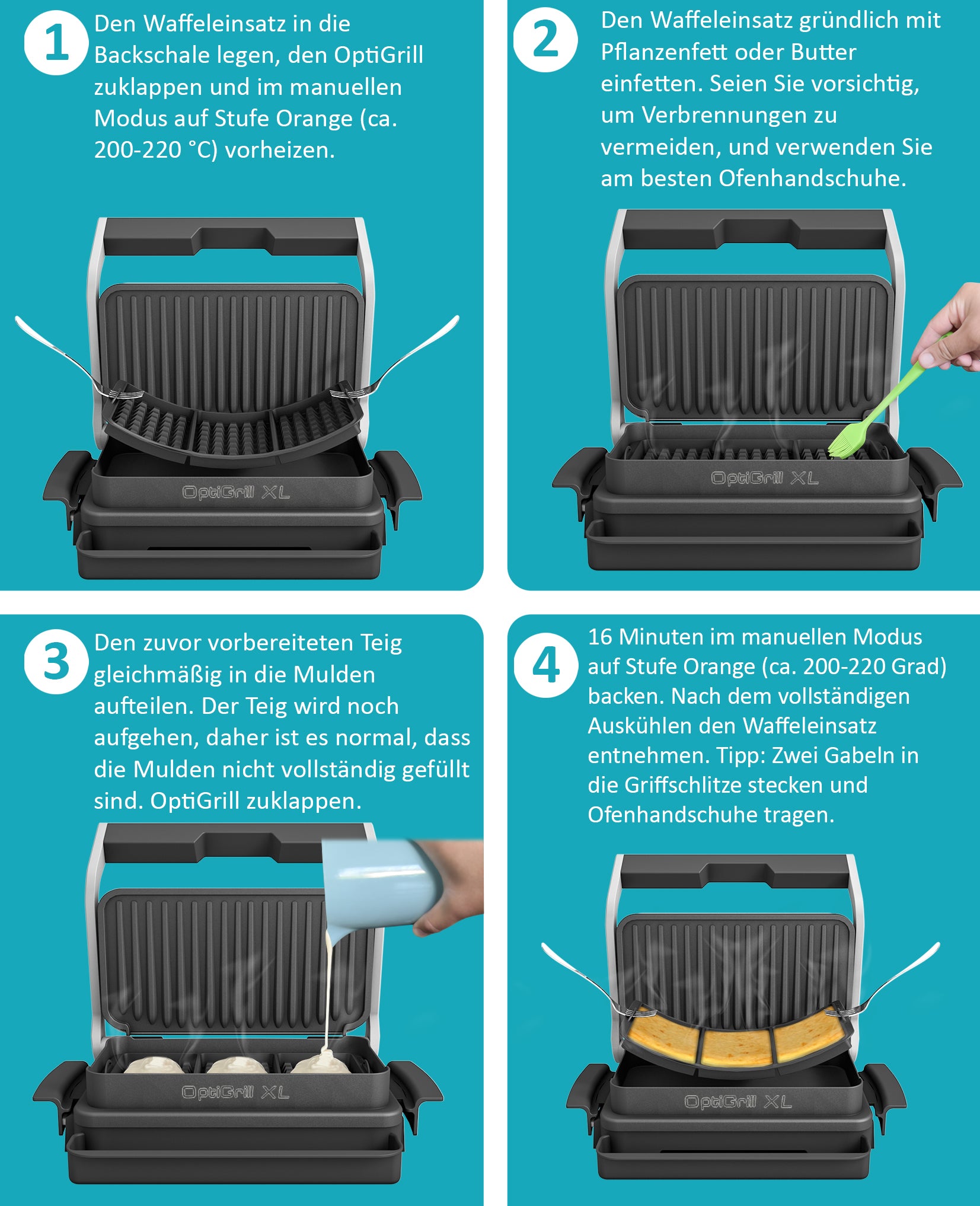 1 Den Waffeleinsatz in die Backschale legen, den OptiGrill zuklappen und im manuellen Modus auf Stufe Orange (ca. 200-220 °C) vorheizen.

OptiGrill XL

2 Den Waffeleinsatz gründlich mit Pflanzenfett oder Butter einfetten. Seien Sie vorsichtig, um Verbrennungen zu vermeiden, und verwenden Sie am besten Ofenhandschuhe.

OptiGrill XL

3 Den zuvor vorbereiteten Teig gleichmäßig in die Mulden aufteilen. Der Teig wird noch aufgehen, daher ist es normal, dass die Mulden nicht vollständig gefüllt sind. OptiGrill zuklappen.

OptiGrill XL

4 16 Minuten im manuellen Modus auf Stufe Orange (ca. 200-220 Grad) backen. Nach dem vollständigen Auskühlen den Waffeleinsatz entnehmen. Tipp: Zwei Gabeln in die Griffschlitze stecken und Ofenhandschuhe tragen.

OptiGrill XL